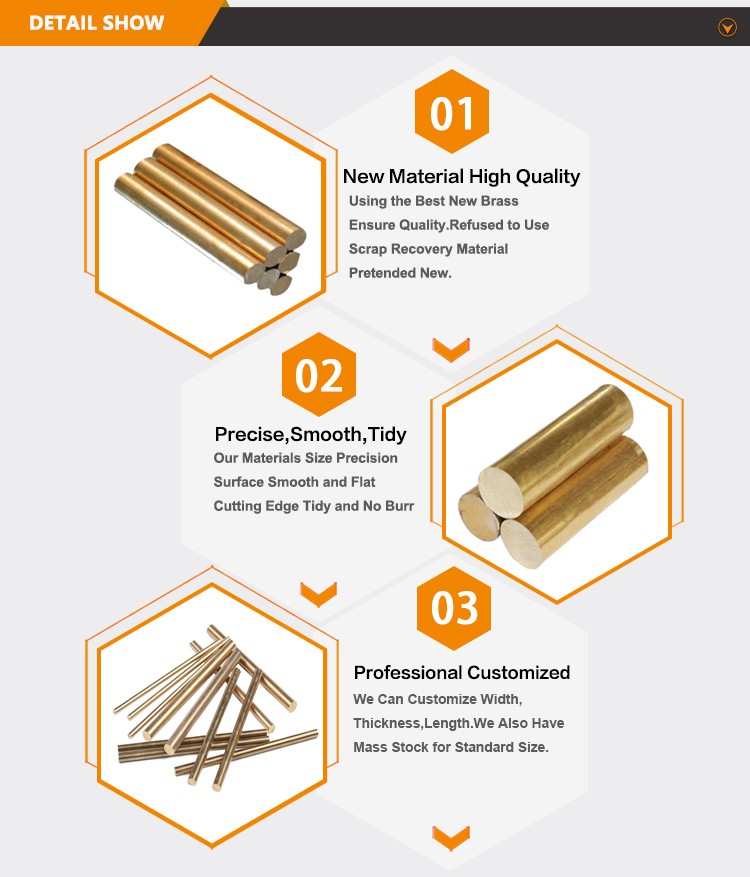 DETAIL SHOW

01

New Material High Quality

Using the Best New Brass Ensure Quality.Refused to Use Scrap Recovery Material Pretended New.

02

Precise,Smooth,Tidy

Our Materials Size Precision Surface Smooth and Flat Cutting Edge Tidy and No Burr

03

Professional Customized

We Can Customize Width, Thickness,Length.We Also Have Mass Stock for Standard Size.